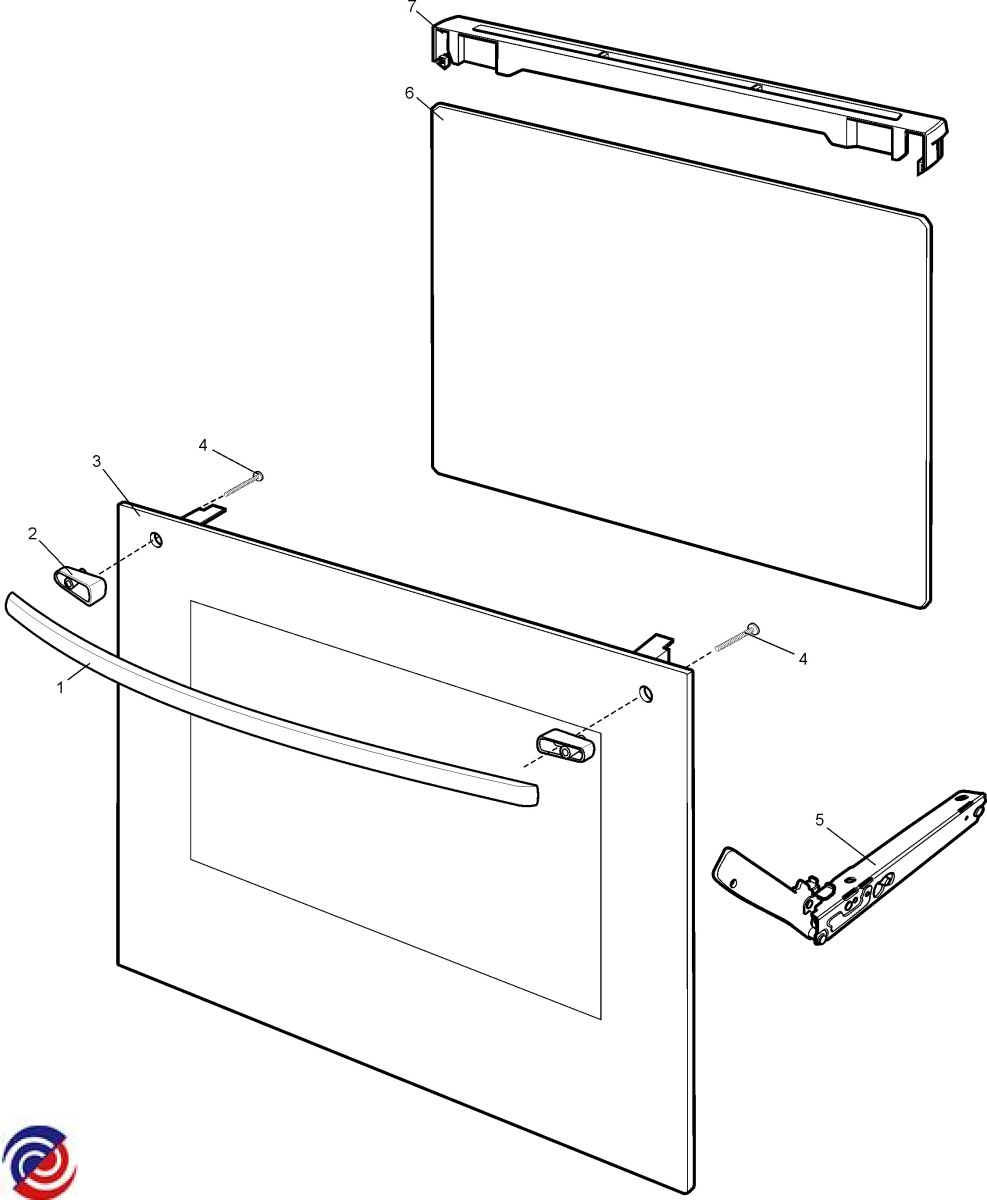 7
6
4
3
2
1
4
5